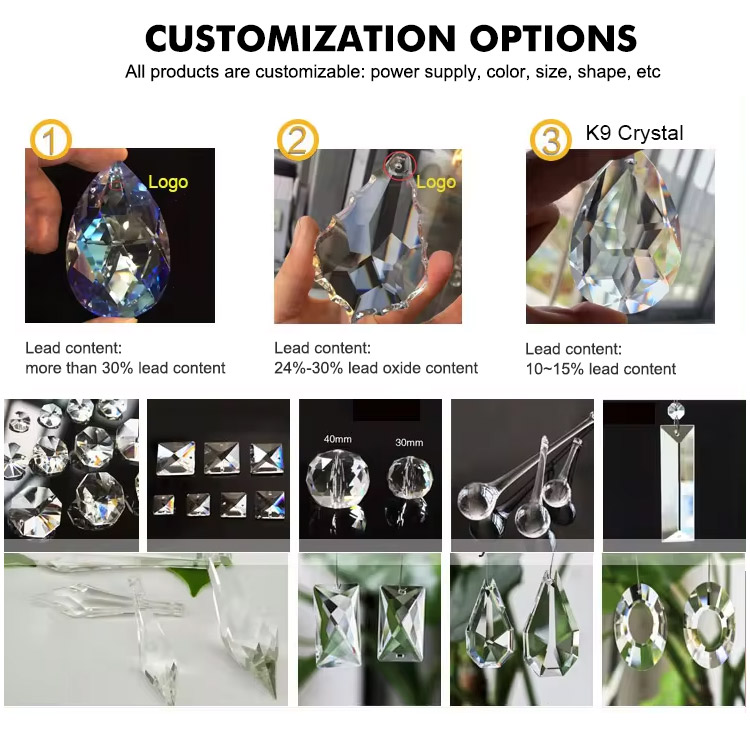 CUSTOMIZATION OPTIONS

All products are customizable: power supply, color, size, shape, etc

1

Logo

Lead content:
more than 30% lead content

2

Logo

Lead content:
24%-30% lead oxide content

3 K9 Crystal

Lead content:
10~15% lead content

40mm 30mm