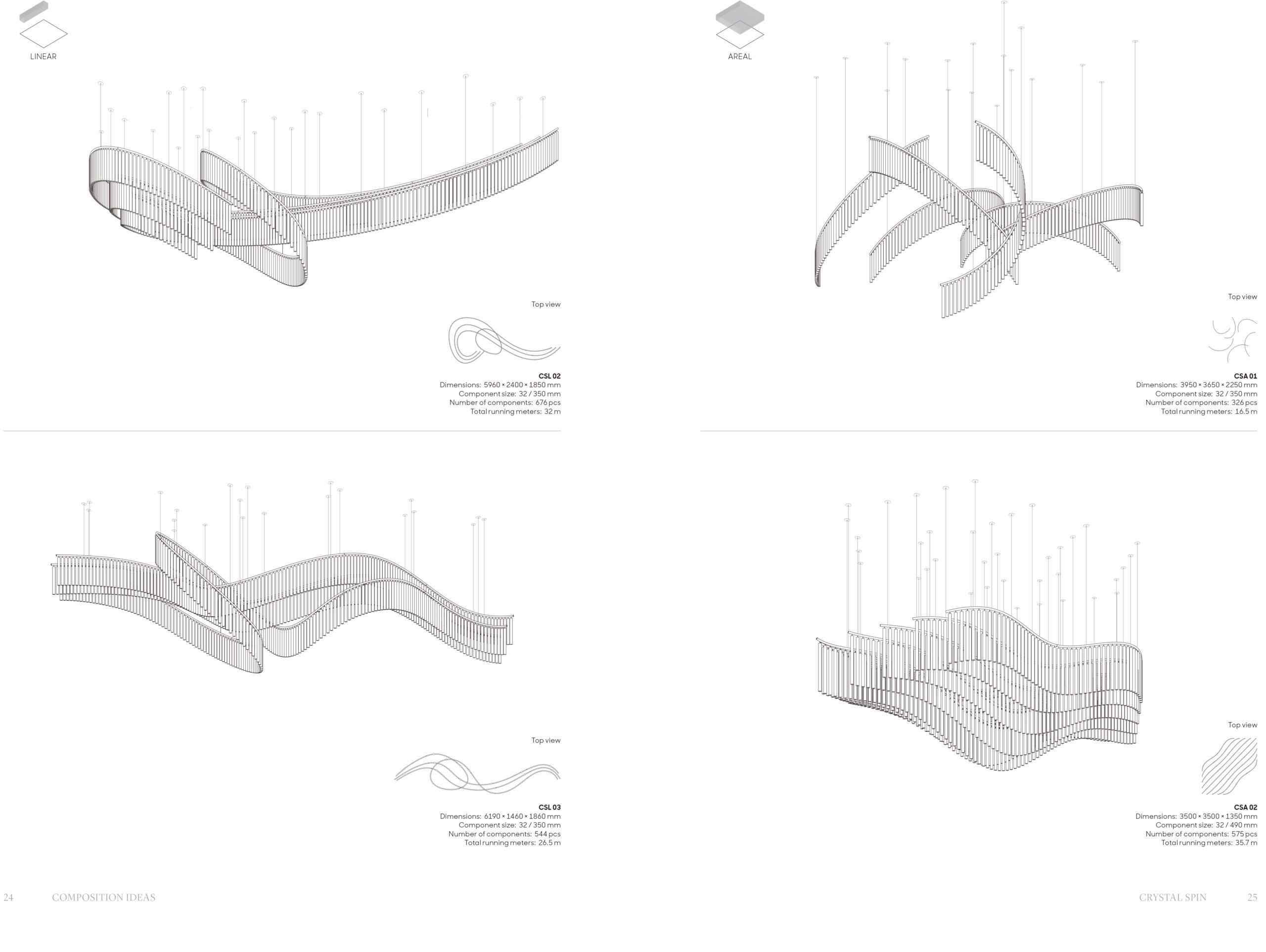 LINEAR

Top view

CSL 02
Dimensions: 5960 × 2400 × 1850 mm
Component size: 32 / 350 mm
Number of components: 676 pcs
Total running meters: 32 m

Top view

CSL 03
Dimensions: 6190 × 1460 × 1860 mm
Component size: 32 / 350 mm
Number of components: 544 pcs
Total running meters: 26.5 m

24 COMPOSITION IDEAS

AREAL

Top view

CSA 01
Dimensions: 3950 × 3650 × 2250 mm
Component size: 32 / 350 mm
Number of components: 326 pcs
Total running meters: 16.5 m

Top view

CSA 02
Dimensions: 3500 × 3500 × 1350 mm
Component size: 32 / 490 mm
Number of components: 575 pcs
Total running meters: 35.7 m

CRYSTAL SPIN 25